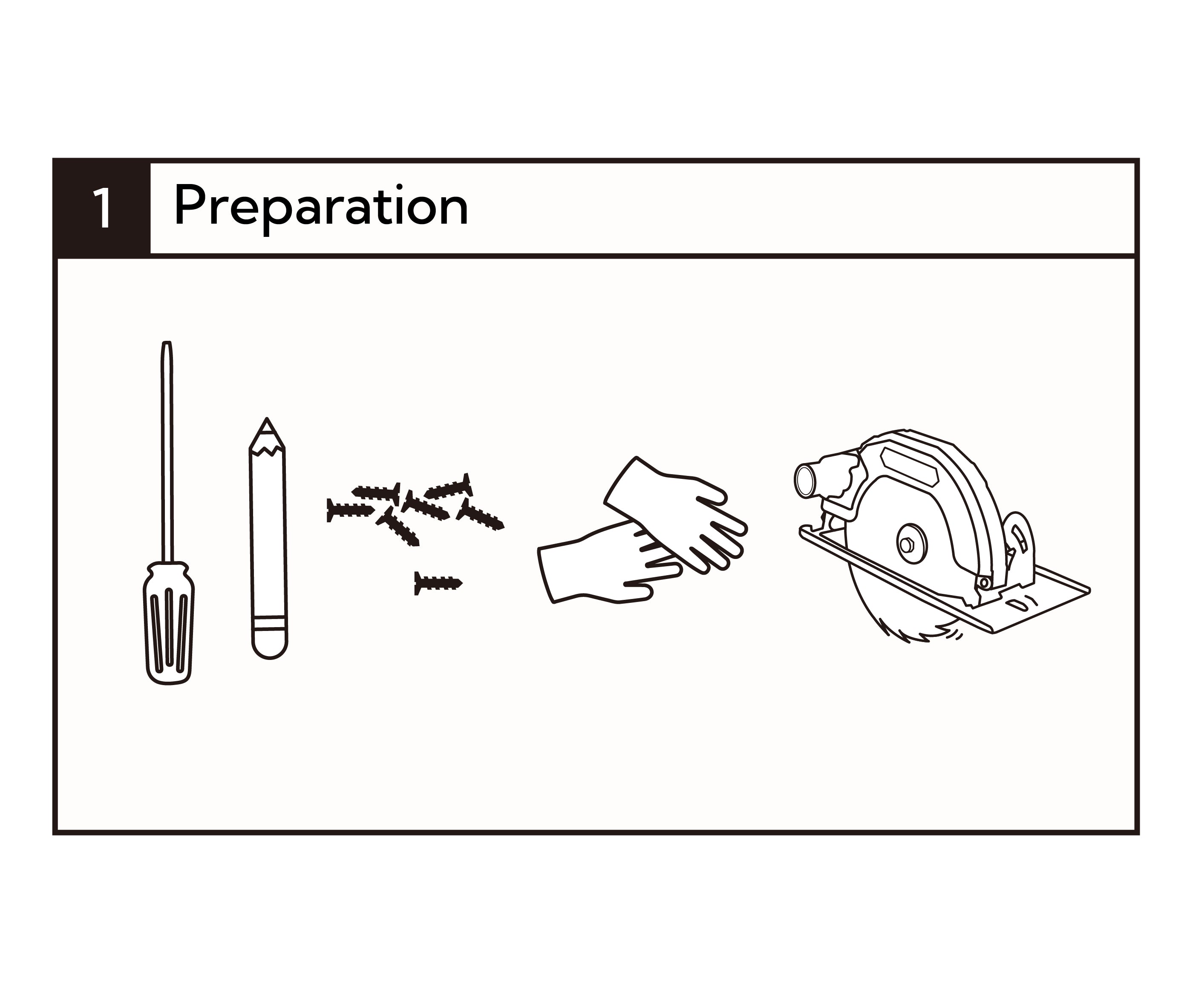 1 Preparation